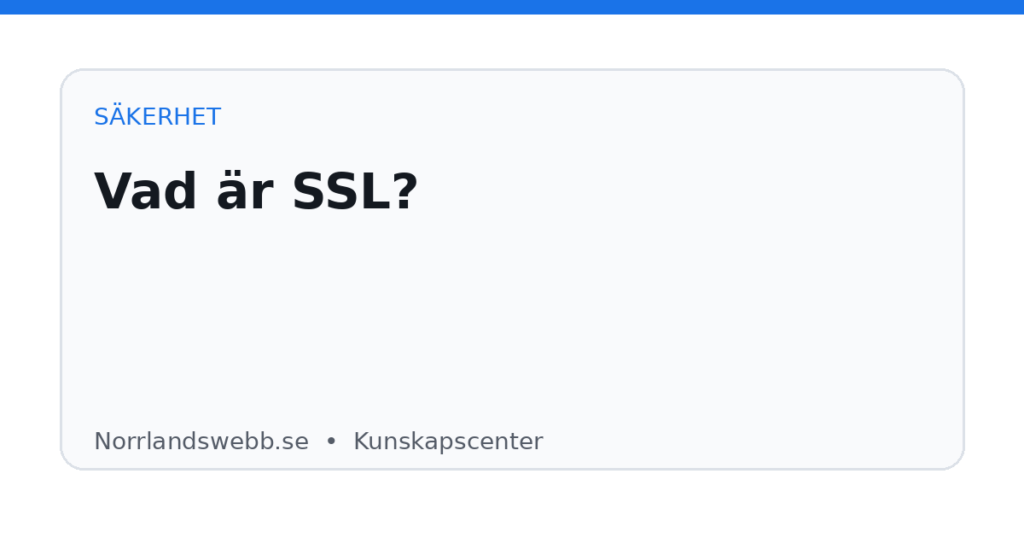 SÄKERHET

Vad är SSL?

Norrlandswebb.se • Kunskapscenter